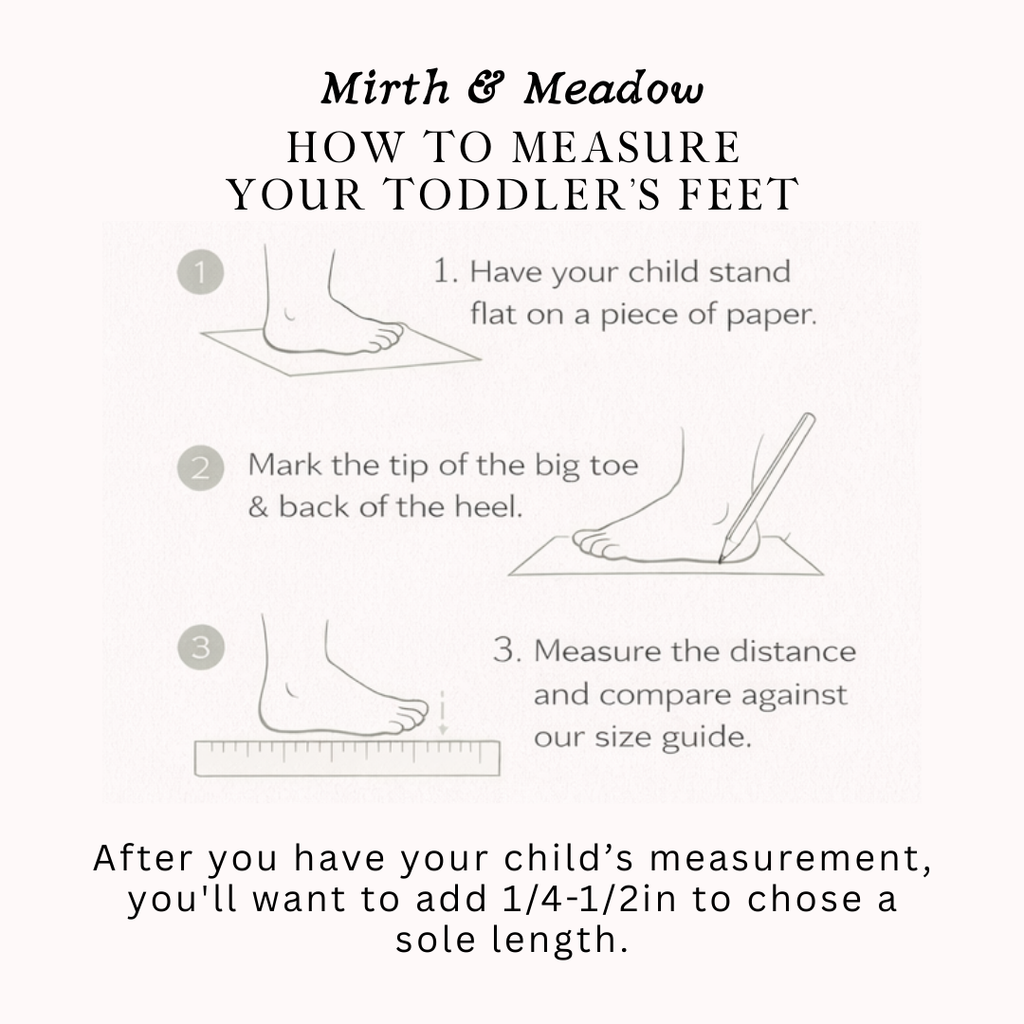 Mirth & Meadow
HOW TO MEASURE
YOUR TODDLER'S FEET

1

1. Have your child stand flat on a piece of paper.

2

Mark the tip of the big toe & back of the heel.

3

3. Measure the distance and compare against our size guide.

After you have your child's measurement, you'll want to add 1/4-1/2in to chose a sole length.